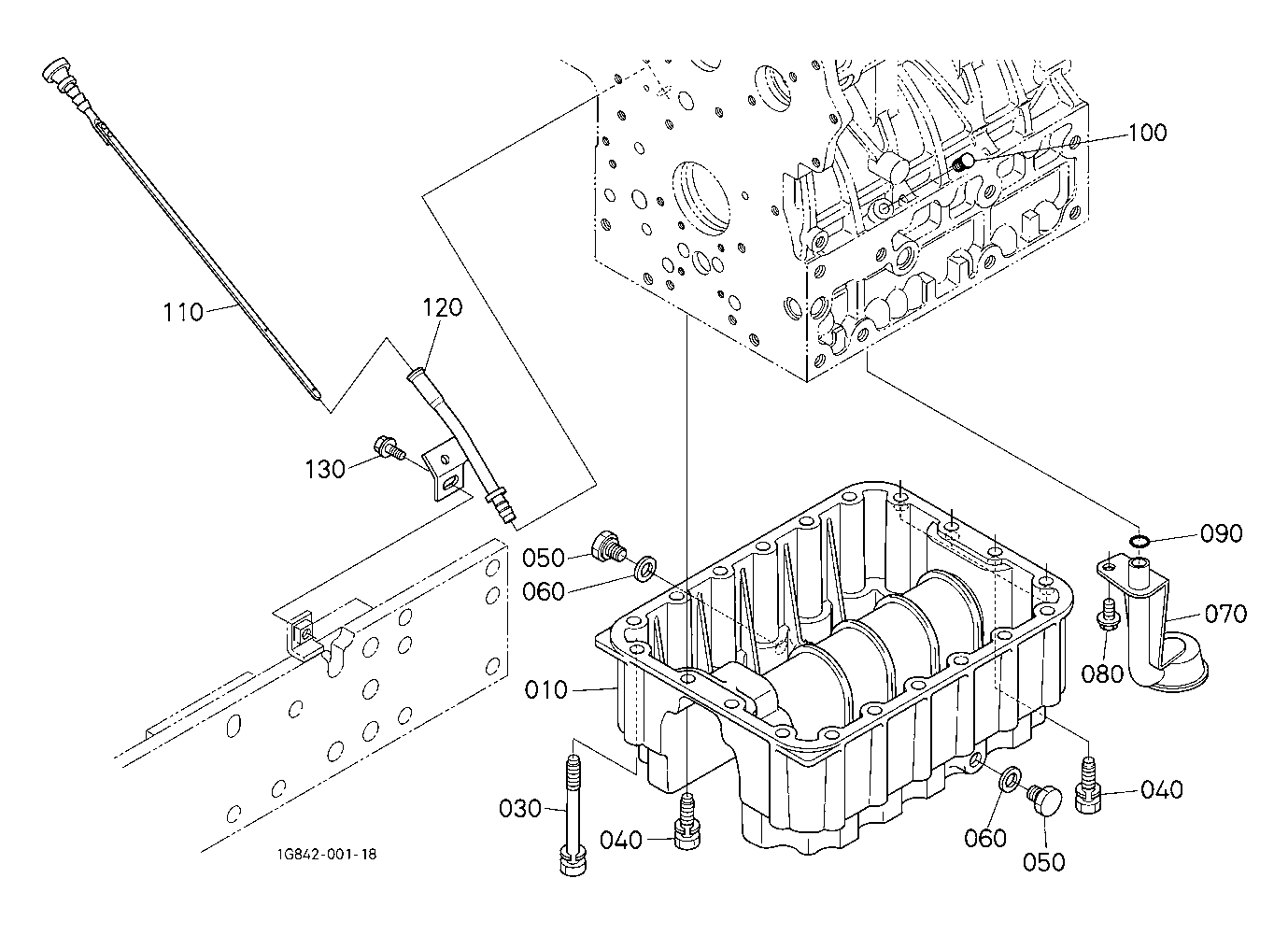 100

110

120

130

050

060

090

070

080

010

030

040

060

050

040

1G842-001-18